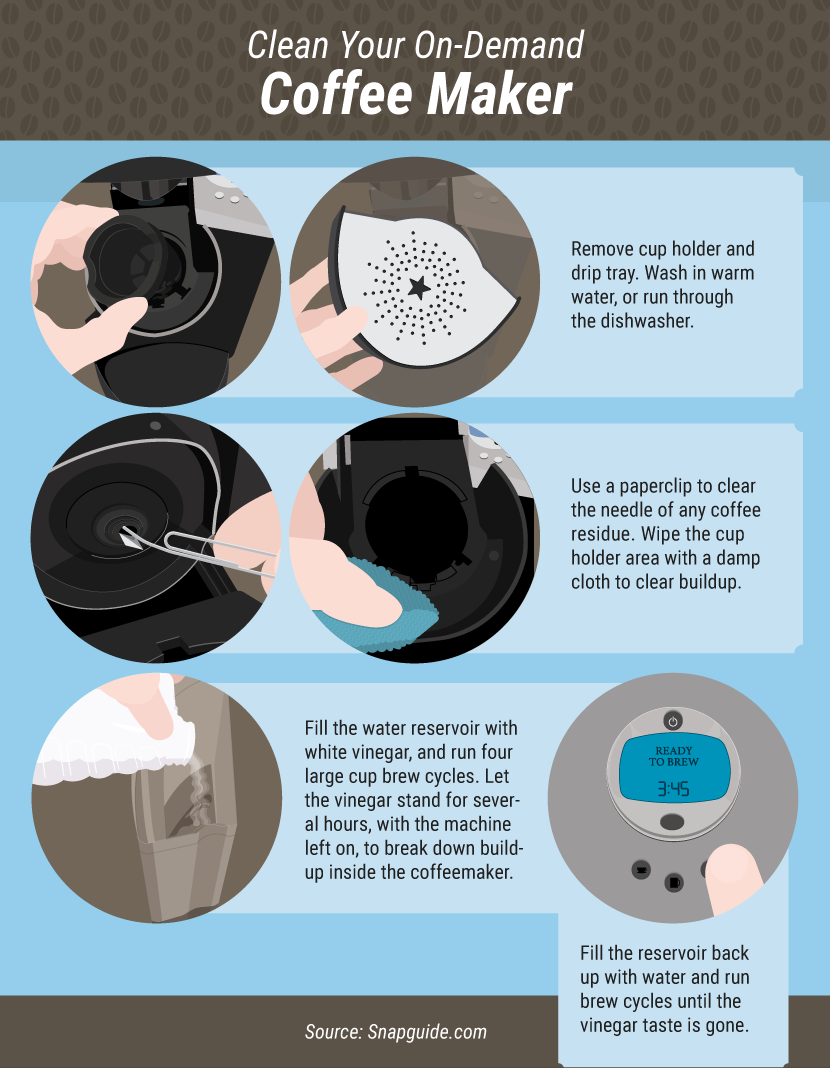 Clean Your On-Demand
Coffee Maker

Remove cup holder and drip tray. Wash in warm water, or run through the dishwasher.

Use a paperclip to clear the needle of any coffee residue. Wipe the cup holder area with a damp cloth to clear buildup.

Fill the water reservoir with white vinegar, and run four large cup brew cycles. Let the vinegar stand for several hours, with the machine left on, to break down buildup inside the coffeemaker.

READY TO BREW
3:45

Fill the reservoir back up with water and run brew cycles until the vinegar taste is gone.

Source: Snapguide.com